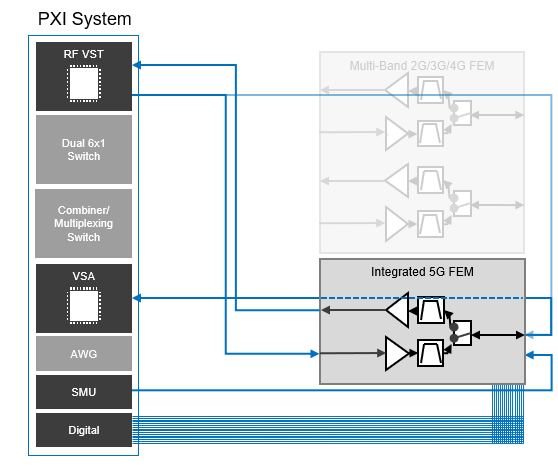 PXI System

RF VST

Dual 6x1 Switch

Combiner/ Multiplexing Switch

VSA

AWG

SMU

Digital

Multi-Band 2G/3G/4G FEM

Integrated 5G FEM